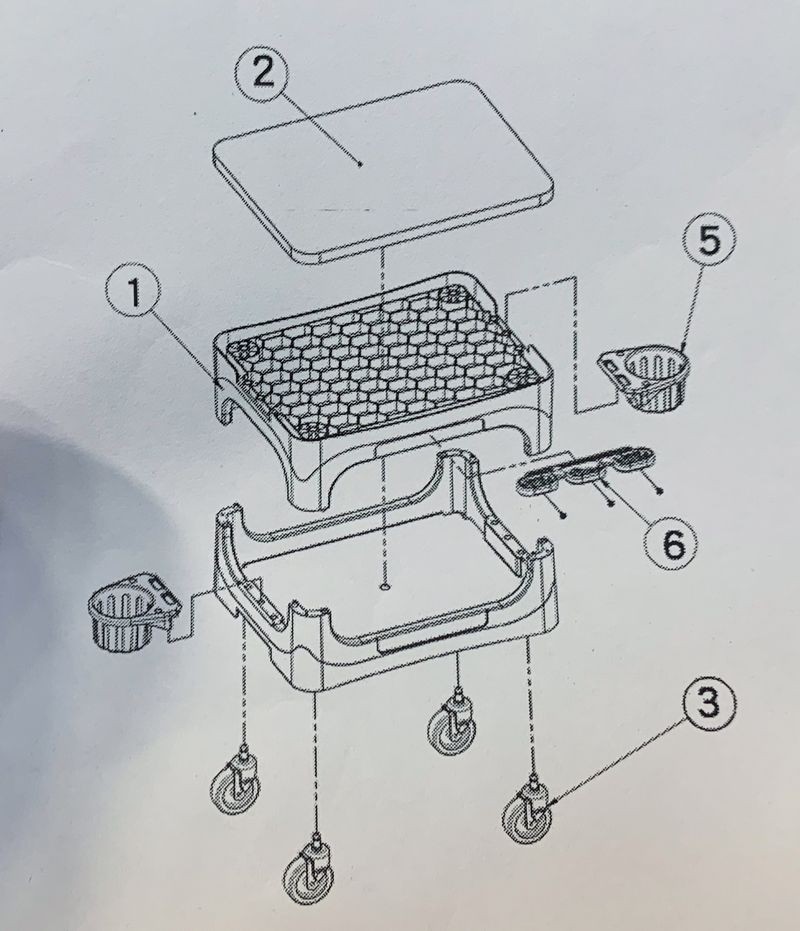 2
1
5
6
3